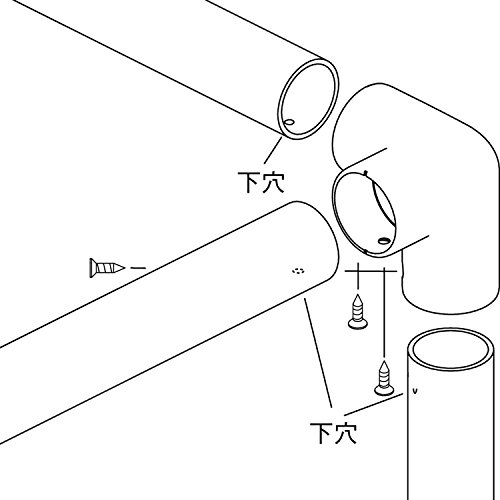 下穴

下穴