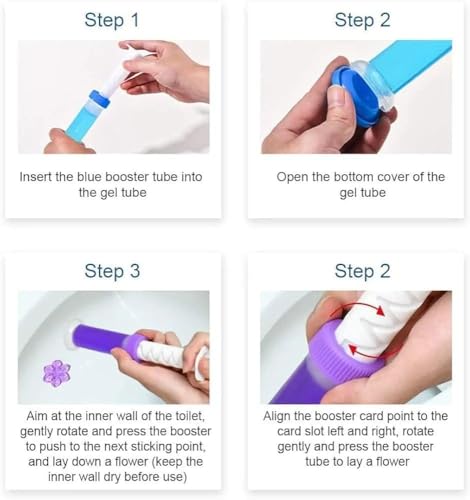 Step 1

Insert the blue booster tube into the gel tube

Step 2

Open the bottom cover of the gel tube

Step 3

Aim at the inner wall of the toilet, gently rotate and press the booster to push to the next sticking point, and lay down a flower (keep the inner wall dry before use)

Step 2

Align the booster card point to the card slot left and right, rotate gently and press the booster tube to lay a flower