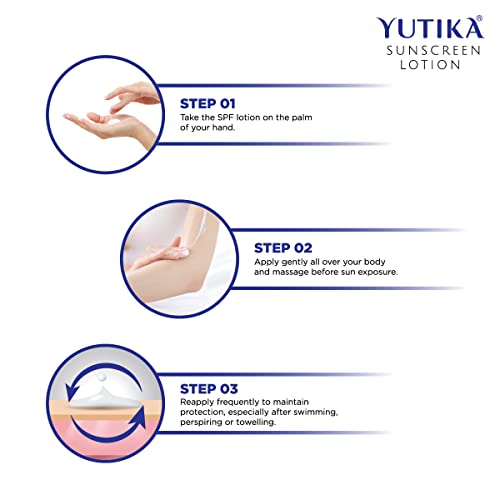 YUTIKA®
SUNSCREEN
LOTION

STEP 01
Take the SPF lotion on the palm of your hand.

STEP 02
Apply gently all over your body and massage before sun exposure.

STEP 03
Reapply frequently to maintain protection, especially after swimming, perspiring or towelling.