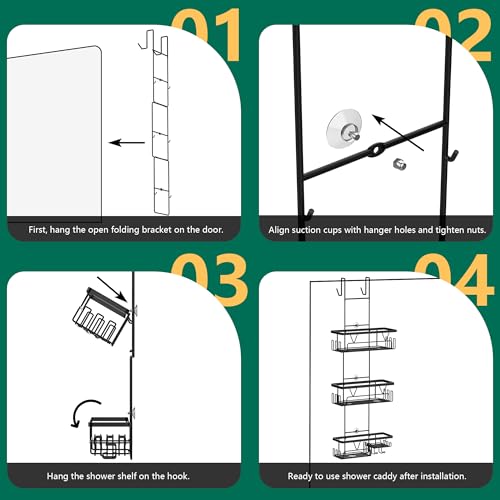 01

First, hang the open folding bracket on the door.

02

Align suction cups with hanger holes and tighten nuts.

03

Hang the shower shelf on the hook.

04

Ready to use shower caddy after installation.