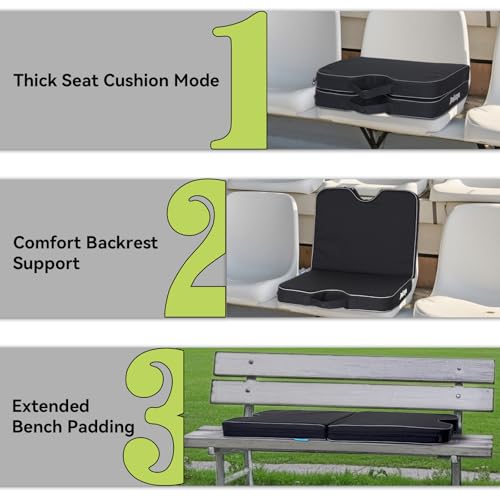 Thick Seat Cushion Mode

1

Comfort Backrest Support

2

Extended Bench Padding

3