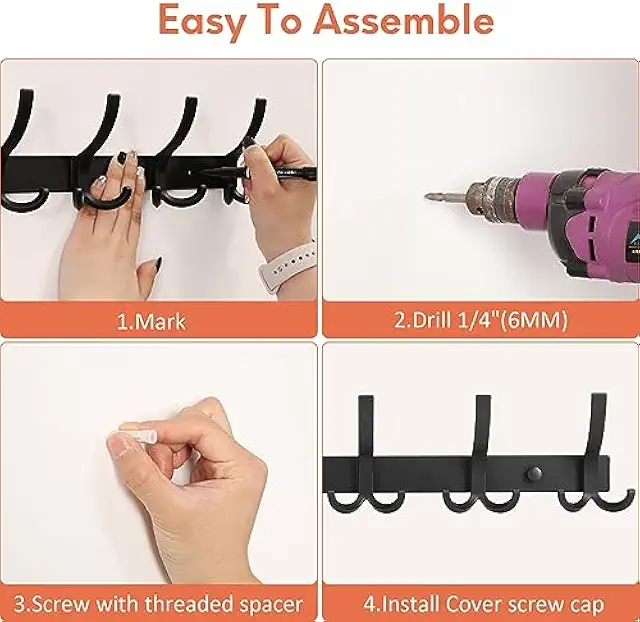 Easy To Assemble

1.Mark

2.Drill 1/4"(6MM)

3.Screw with threaded spacer

4.Install Cover screw cap