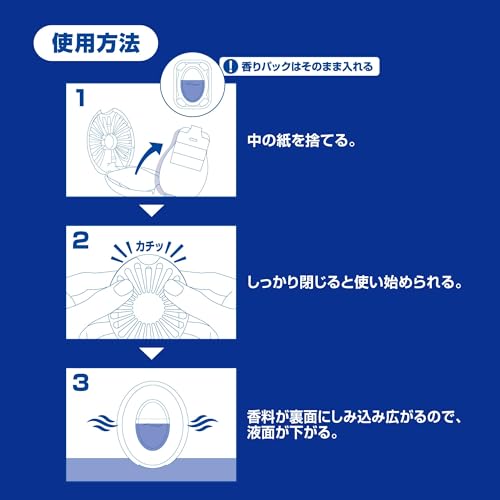 使用方法

! 香りパックはそのまま入れる

1

中の紙を捨てる。

2

カチッ

しっかり閉じると使い始められる。

3

香料が裏面にしみ込み広がるので、液面が下がる。