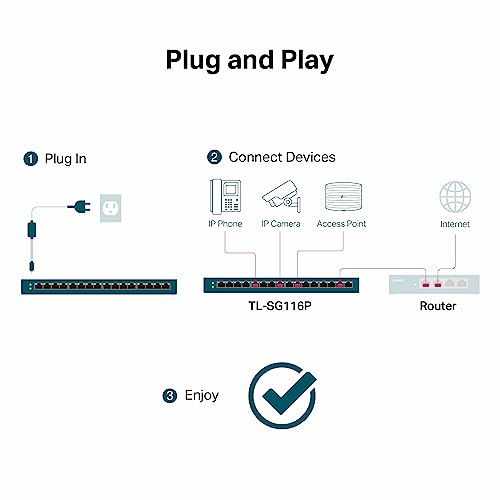 Plug and Play

1 Plug In

2 Connect Devices

IP Phone

IP Camera

Access Point

Internet

TL-SG116P

Router

3 Enjoy