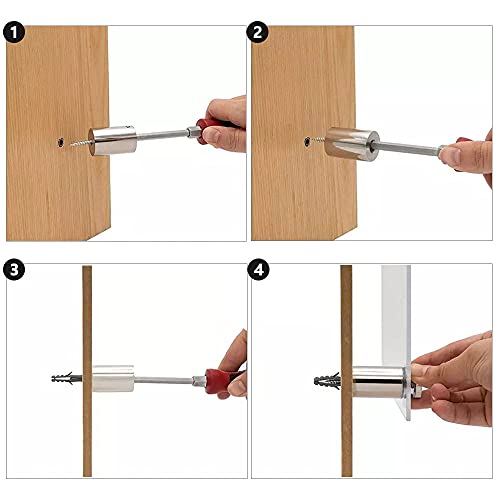 1

2

3

4