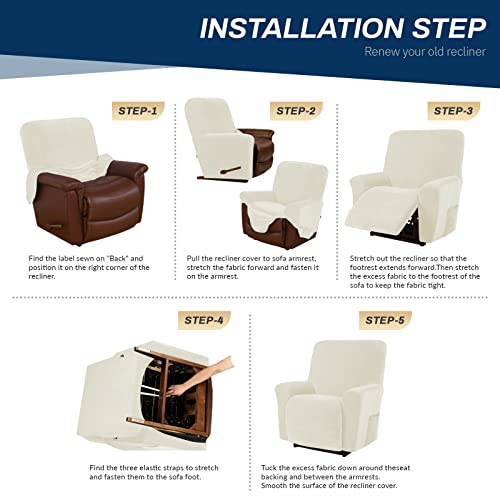 INSTALLATION STEP

Renew your old recliner

STEP-1

Find the label sewn on "Back" and position it on the right corner of the recliner.

STEP-2

Pull the recliner cover to sofa armrest, stretch the fabric forward and fasten it on the armrest.

STEP-3

Stretch out the recliner so that the footrest extends forward.Then stretch the excess fabric to the footrest of the sofa to keep the fabric tight.

STEP-4

Find the three elastic straps to stretch and fasten them to the sofa foot.

STEP-5

Tuck the excess fabric down around theseat backing and between the armrests. Smooth the surface of the recliner cover.