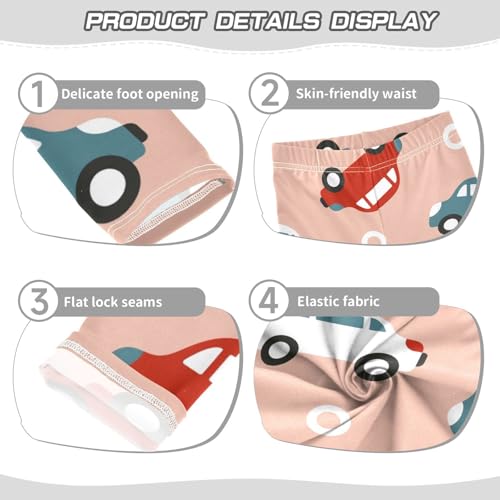 PRODUCT DETAILS DISPLAY

1 Delicate foot opening

2 Skin-friendly waist

3 Flat lock seams

4 Elastic fabric