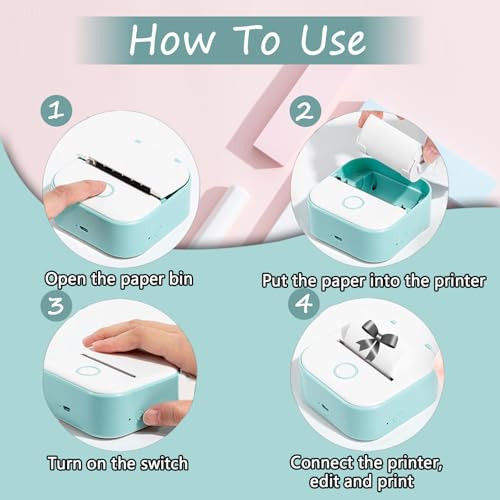 How To Use

1

Open the paper bin

2

Put the paper into the printer

3

Turn on the switch

4

Connect the printer, edit and print