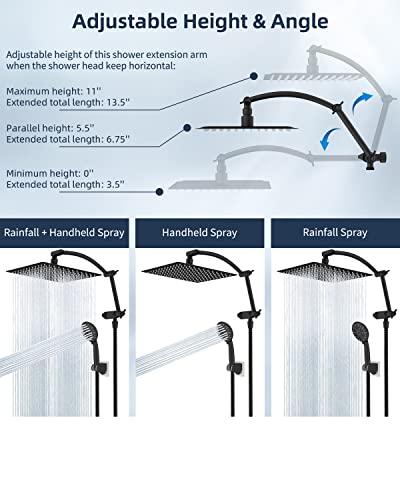 Adjustable Height & Angle

Adjustable height of this shower extension arm when the shower head keep horizontal:

Maximum height: 11''
Extended total length: 13.5''

Parallel height: 5.5''
Extended total length: 6.75''

Minimum height: 0''
Extended total length: 3.5''

Rainfall + Handheld Spray

Handheld Spray

Rainfall Spray