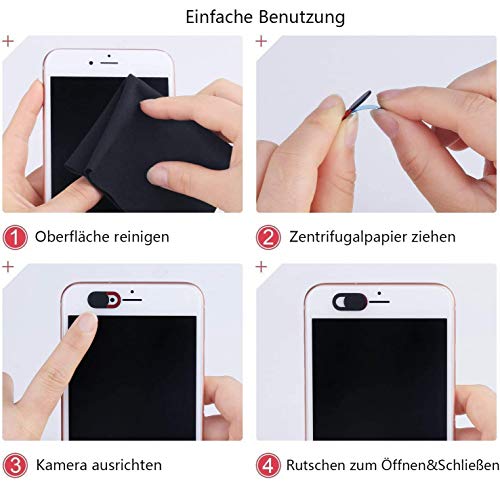 Einfache Benutzung

1 Oberfläche reinigen

2 Zentrifugalpapier ziehen

3 Kamera ausrichten

4 Rutschen zum Öffnen&Schließen