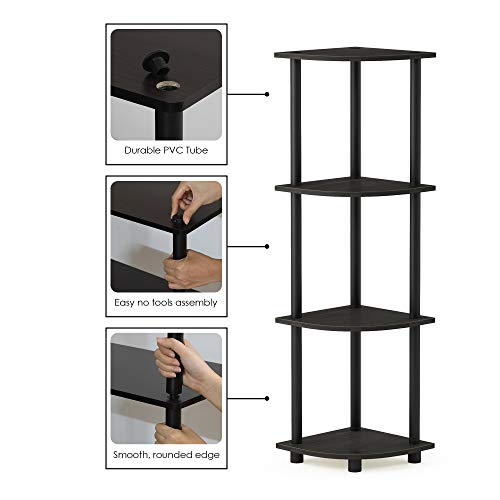 Durable PVC Tube

Easy no tools assembly

Smooth, rounded edge