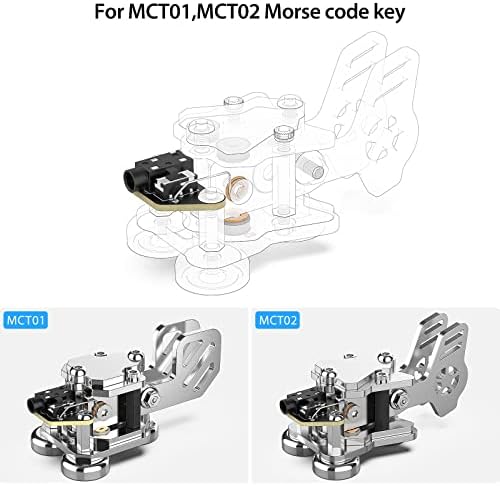 For MCT01,MCT02 Morse code key

MCT01

MCT02