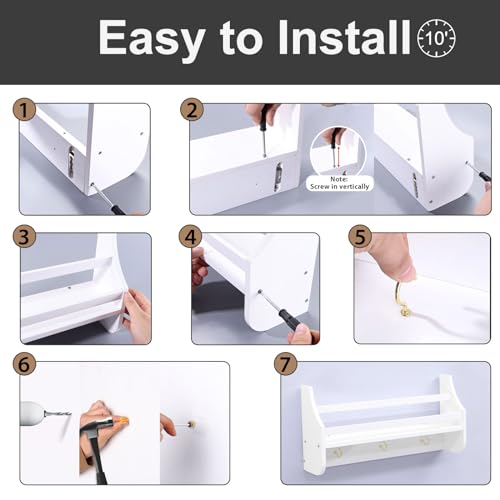 Easy to Install 10'

1

2

Note:
Screw in vertically

3

4

5

6

7