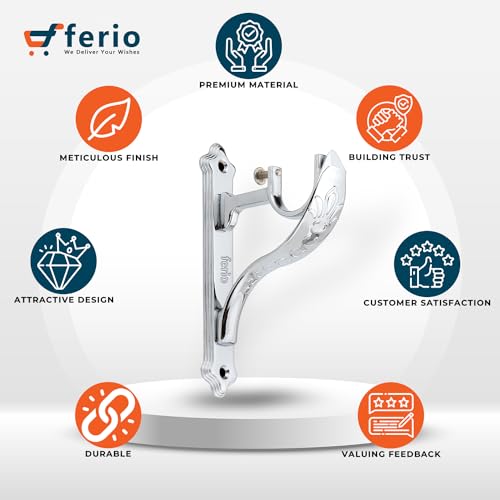 ferio
We Deliver Your Wishes

PREMIUM MATERIAL

METICULOUS FINISH

BUILDING TRUST

ferio

ATTRACTIVE DESIGN

CUSTOMER SATISFACTION

DURABLE

VALUING FEEDBACK