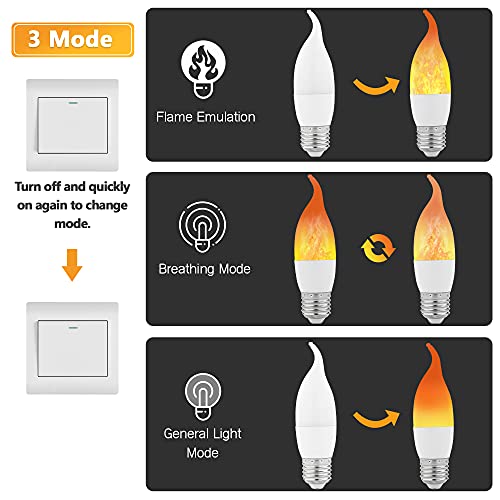 3 Mode

Turn off and quickly on again to change mode.

Flame Emulation

Breathing Mode

General Light Mode