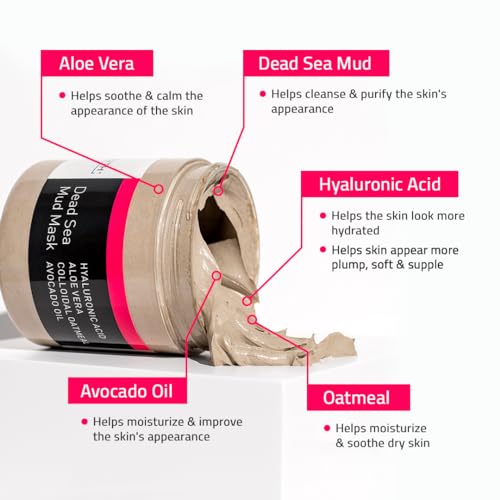 Aloe Vera

• Helps soothe & calm the appearance of the skin

Dead Sea Mud

• Helps cleanse & purify the skin's appearance

Hyaluronic Acid

• Helps the skin look more hydrated

• Helps skin appear more plump, soft & supple

Dead Sea Mud Mask

HYALURONIC ACID
ALOE VERA
COLLOIDAL OATMEAL
AVOCADO OIL

Avocado Oil

• Helps moisturize & improve the skin's appearance

Oatmeal

• Helps moisturize & soothe dry skin