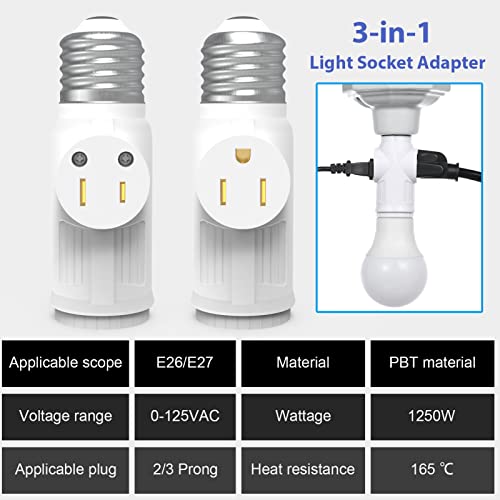 3-in-1
Light Socket Adapter

| Applicable scope | E26/E27 | Material | PBT material |
|---|---|---|---|
| Voltage range | 0-125VAC | Wattage | 1250W |
| Applicable plug | 2/3 Prong | Heat resistance | 165 ℃ |