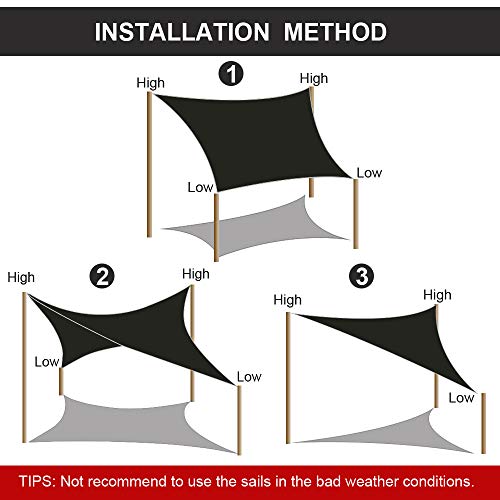 INSTALLATION METHOD

1

High

High

Low

Low

2

High

High

Low

Low

3

High

High

Low

TIPS: Not recommend to use the sails in the bad weather conditions.