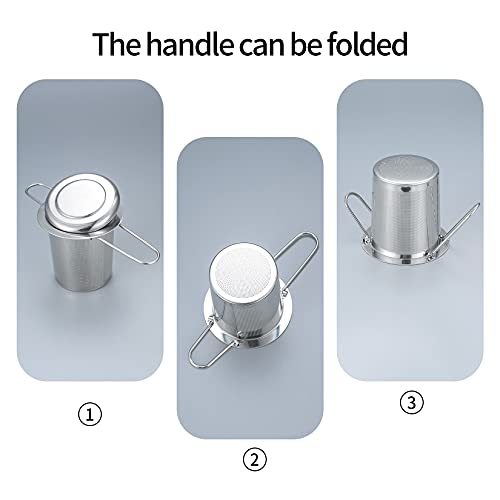 The handle can be folded

①

②

③