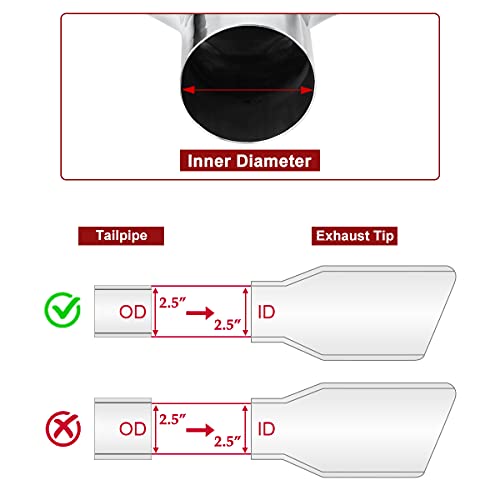 Inner Diameter

Tailpipe

Exhaust Tip

OD 2.5″ 2.5″ ID

OD 2.5″ 2.5″ ID