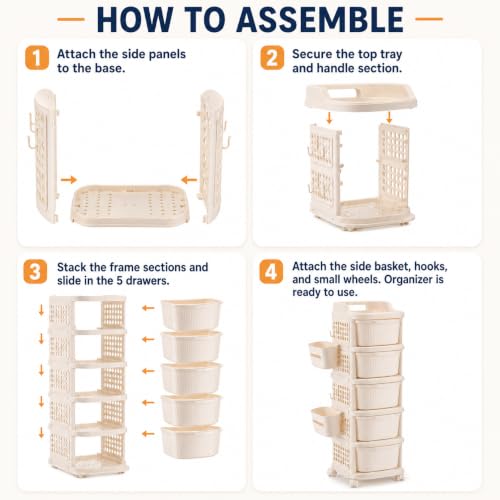 HOW TO ASSEMBLE

1 Attach the side panels to the base.

2 Secure the top tray and handle section.

3 Stack the frame sections and slide in the 5 drawers.

4 Attach the side basket, hooks, and small wheels. Organizer is ready to use.