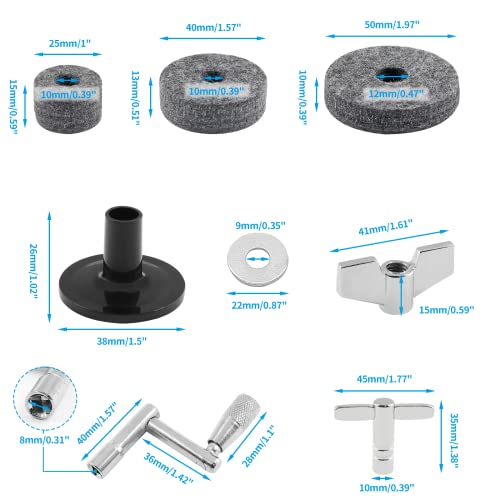 25mm/1"
15mm/0.59"
10mm/0.39"

40mm/1.57"
13mm/0.51"
10mm/0.39"

50mm/1.97"
10mm/0.39"
12mm/0.47"

26mm/1.02"
38mm/1.5"

9mm/0.35"
22mm/0.87"

41mm/1.61"
15mm/0.59"

8mm/0.31"
40mm/1.57"
36mm/1.42"
28mm/1.1"

45mm/1.77"
35mm/1.38"
10mm/0.39"