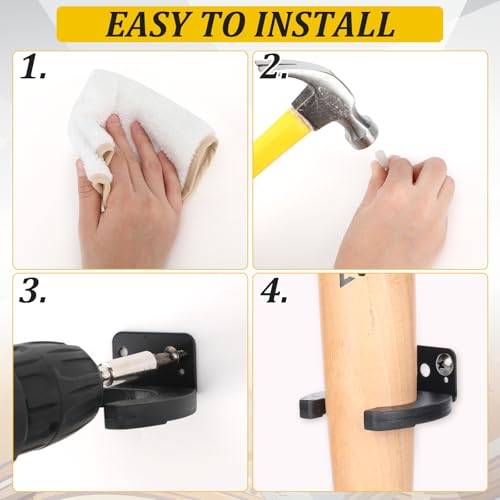 EASY TO INSTALL

1.

2.

3.

4.