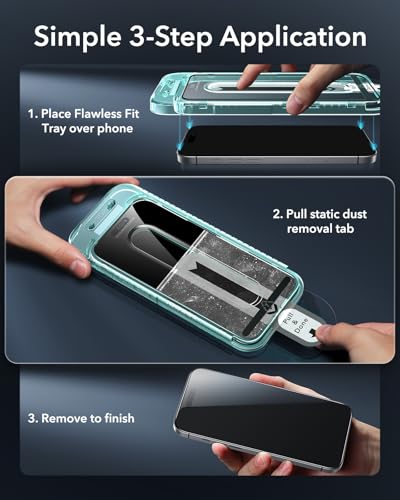 Simple 3-Step Application

1. Place Flawless Fit Tray over phone

2. Pull static dust removal tab

Pull & Done

3. Remove to finish