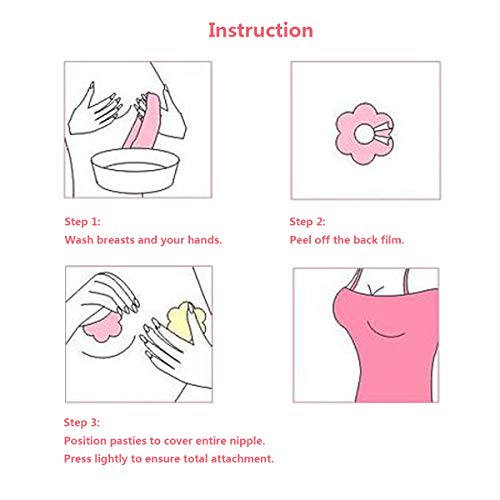 Instruction

Step 1:
Wash breasts and your hands.

Step 2:
Peel off the back film.

Step 3:
Position pasties to cover entire nipple.
Press lightly to ensure total attachment.