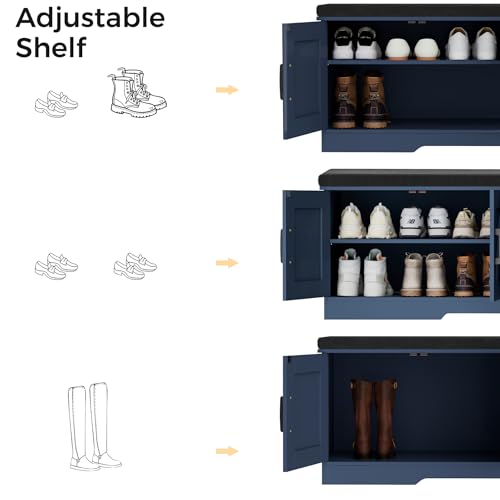 Adjustable Shelf