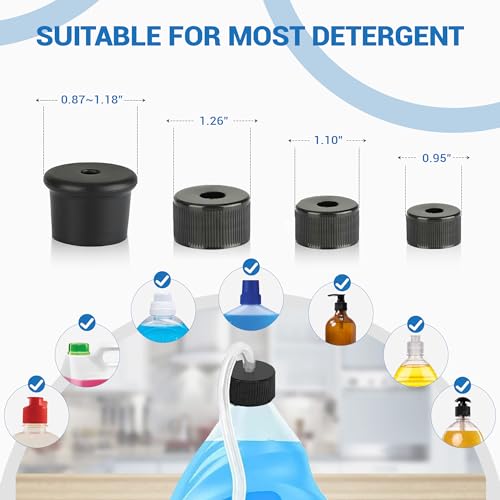 SUITABLE FOR MOST DETERGENT

0.87~1.18"

1.26"

1.10"

0.95"