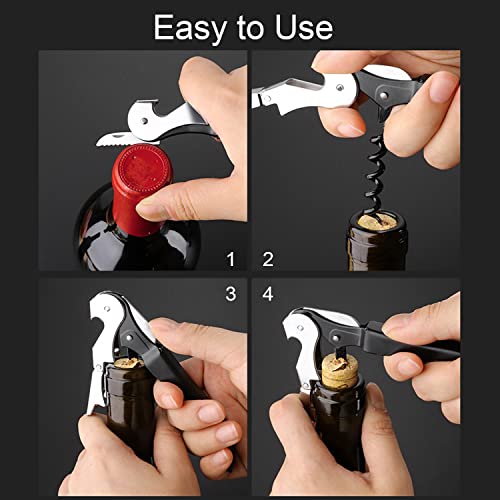 Easy to Use

1

2

3

4