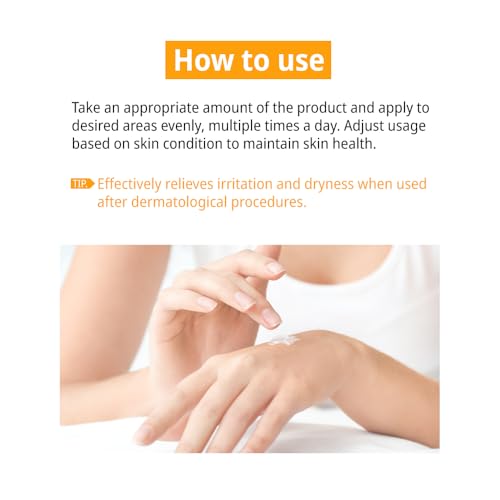 How to use

Take an appropriate amount of the product and apply to desired areas evenly, multiple times a day. Adjust usage based on skin condition to maintain skin health.

TIP. Effectively relieves irritation and dryness when used after dermatological procedures.