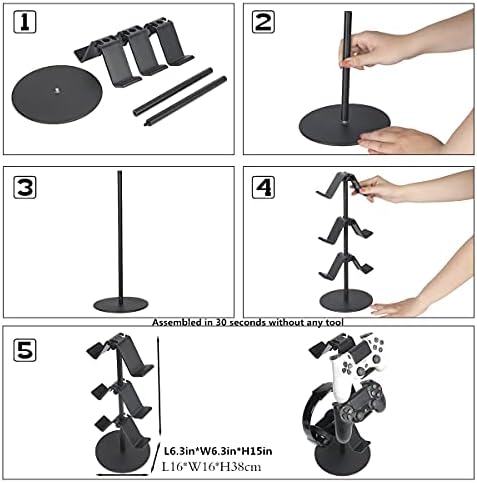 1

2

3

4

Assembled in 30 seconds without any tool

5

L6.3in*W6.3in*H15in
L16*W16*H38cm