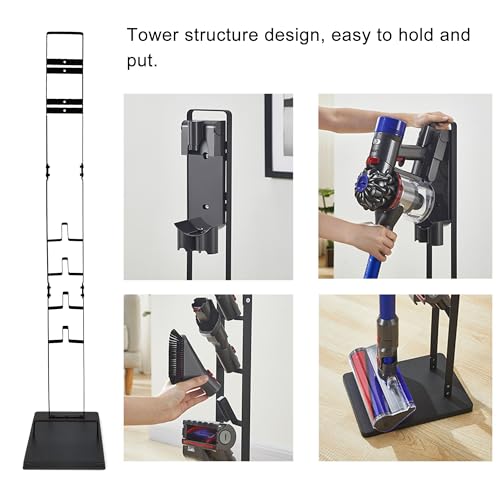 Tower structure design, easy to hold and put.