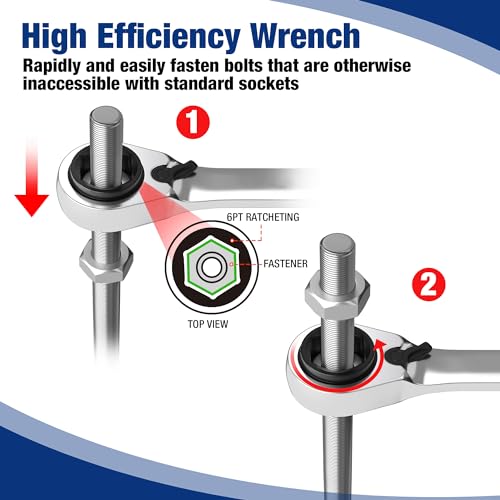 High Efficiency Wrench

Rapidly and easily fasten bolts that are otherwise inaccessible with standard sockets

1

6PT RATCHETING

FASTENER

TOP VIEW

2