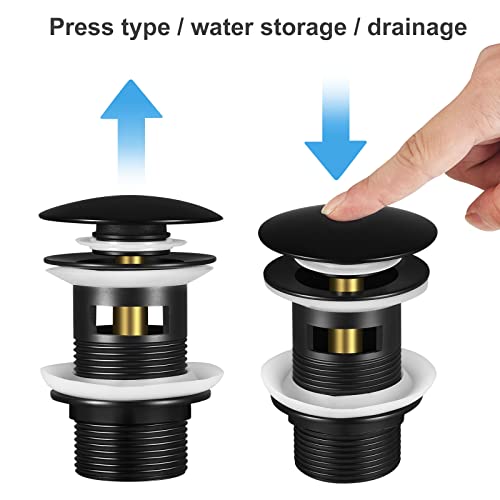 Press type / water storage / drainage