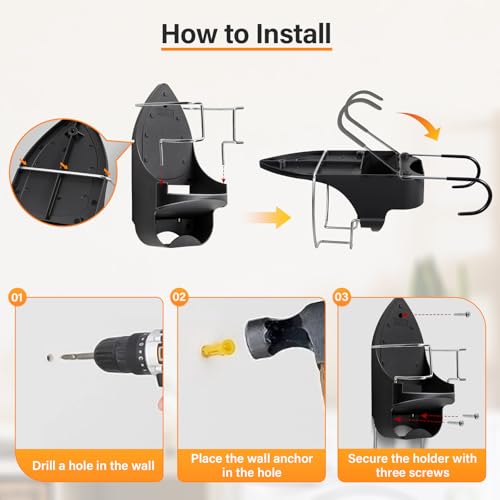 How to Install

01

Drill a hole in the wall

02

Place the wall anchor in the hole

03

Secure the holder with three screws