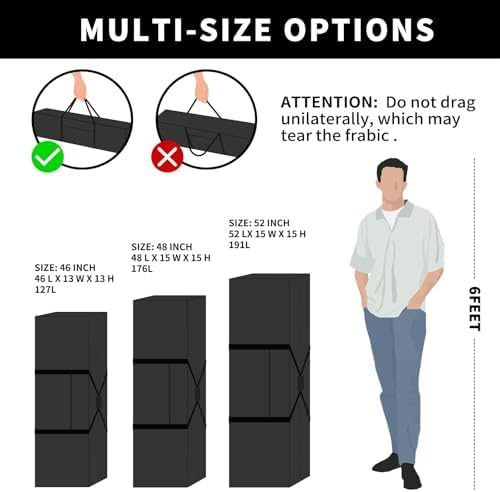 MULTI-SIZE OPTIONS

ATTENTION: Do not drag unilaterally, which may tear the frabic .

SIZE: 46 INCH
46 L X 13 W X 13 H
127L

SIZE: 48 INCH
48 L X 15 W X 15 H
176L

SIZE: 52 INCH
52 LX 15 W X 15 H
191L

6FEET