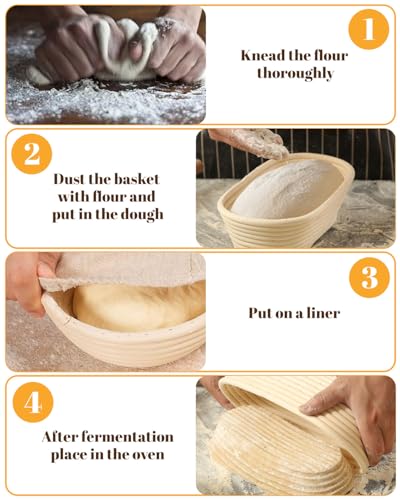 1

Knead the flour thoroughly

2

Dust the basket with flour and put in the dough

3

Put on a liner

4

After fermentation place in the oven