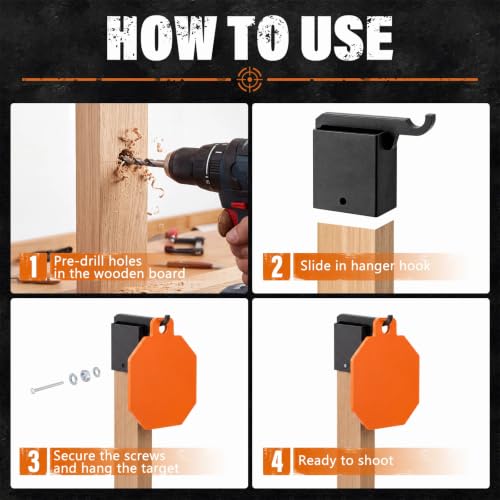 HOW TO USE

1 Pre-drill holes in the wooden board

2 Slide in hanger hook

3 Secure the screws and hang the target

4 Ready to shoot