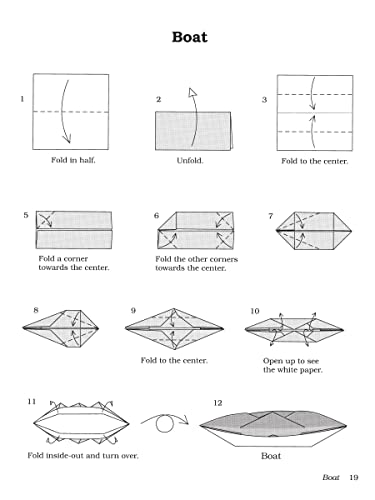 Boat

1
Fold in half.

2
Unfold.

3
Fold to the center.

5
Fold a corner towards the center.

6
Fold the other corners towards the center.

7

8

9
Fold to the center.

10
Open up to see the white paper.

11
Fold inside-out and turn over.

12
Boat

Boat 19