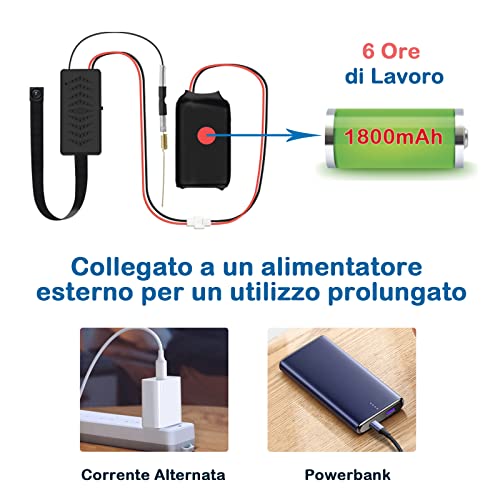 6 Ore
di Lavoro

1800mAh

Collegato a un alimentatore esterno per un utilizzo prolungato

Corrente Alternata

Powerbank