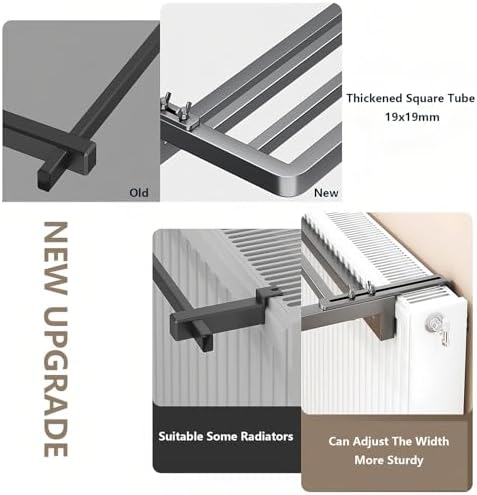 Old

New

Thickened Square Tube
19x19mm

NEW UPGRADE

Suitable Some Radiators

Can Adjust The Width
More Sturdy