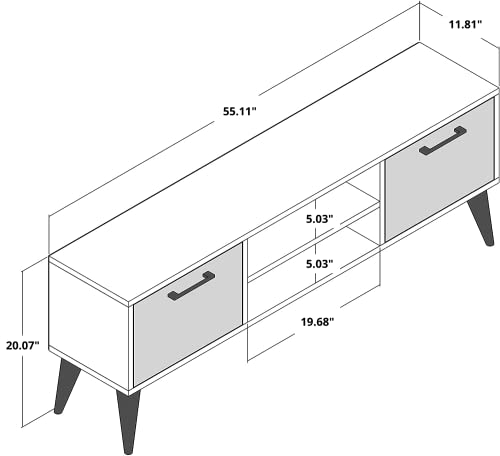 11.81"

55.11"

5.03"

5.03"

19.68"

20.07"