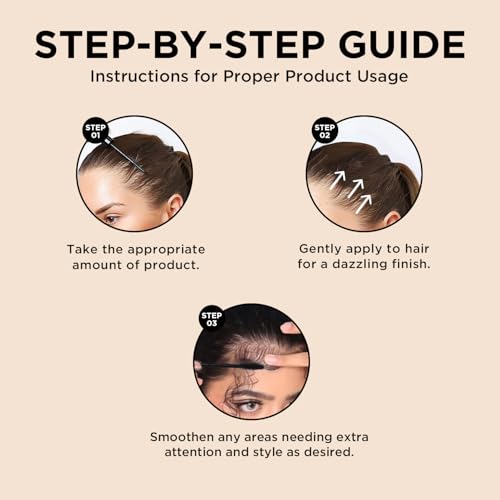 STEP-BY-STEP GUIDE
Instructions for Proper Product Usage

STEP 01

Take the appropriate amount of product.

STEP 02

Gently apply to hair for a dazzling finish.

STEP 03

Smoothen any areas needing extra attention and style as desired.