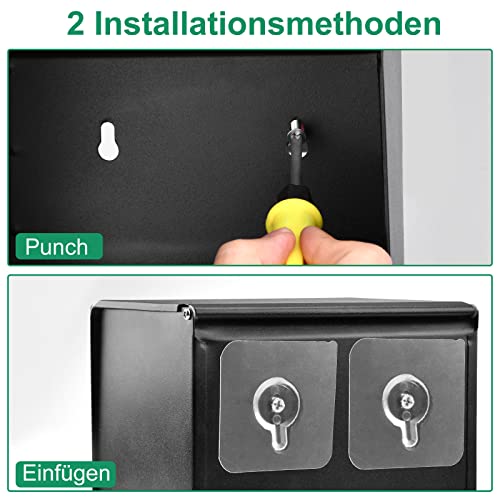 2 Installationsmethoden

Punch

Einfügen