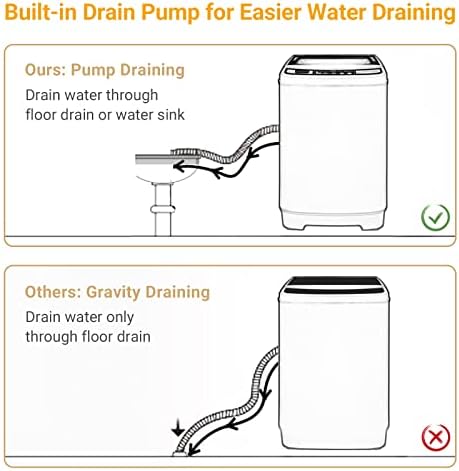 Built-in Drain Pump for Easier Water Draining

Ours: Pump Draining

Drain water through floor drain or water sink

Others: Gravity Draining

Drain water only through floor drain