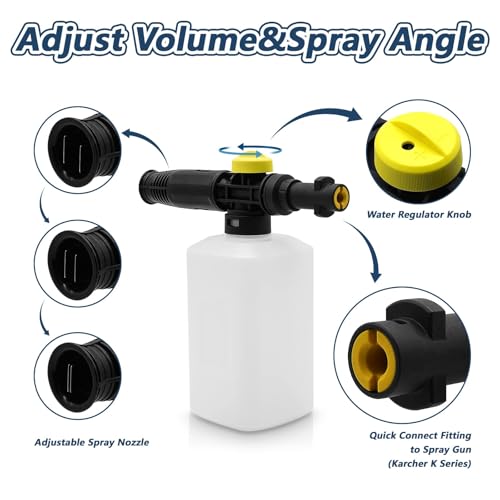 Adjust Volume&Spray Angle

Water Regulator Knob

Adjustable Spray Nozzle

Quick Connect Fitting to Spray Gun (Karcher K Series)