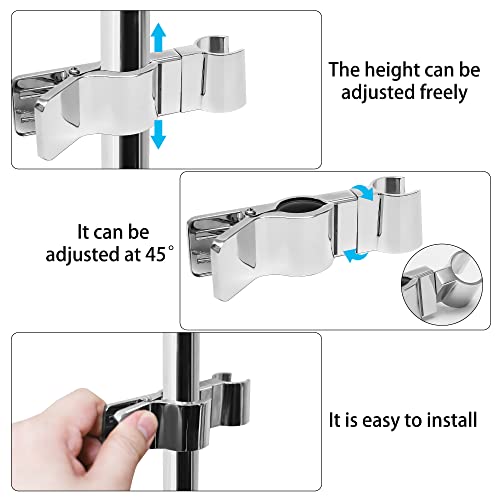 The height can be adjusted freely

It can be adjusted at 45°

It is easy to install